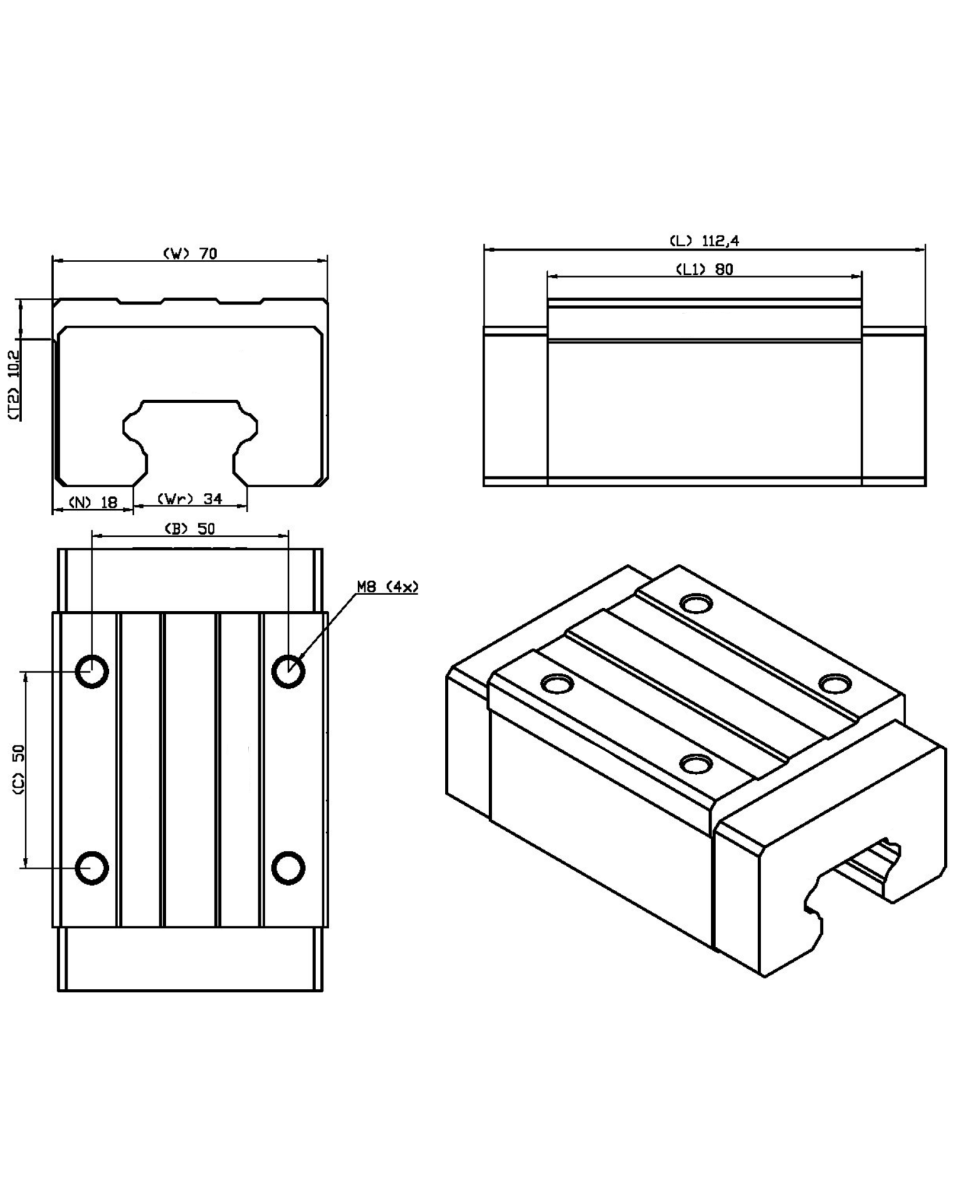 (W) 70

(T2) 10,2

(N) 18

(Wr) 34

(L) 112,4

(L1) 80

(B) 50

M8 (4x)

(C) 50