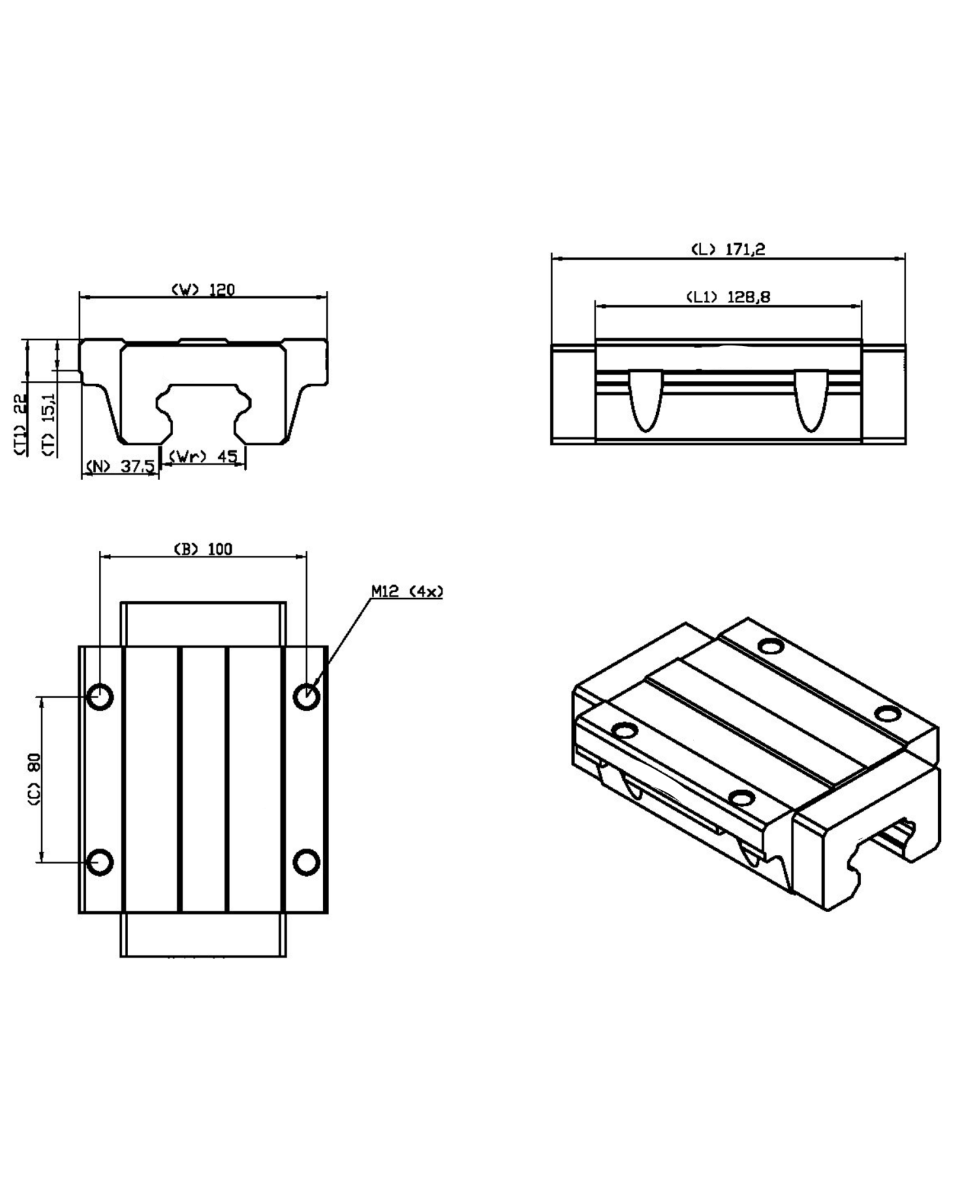 (W) 120

(T1) 22

(T) 15,1

(N) 37,5

(Wr) 45

(L) 171,2

(L1) 128,8

(B) 100

M12 (4x)

(C) 80