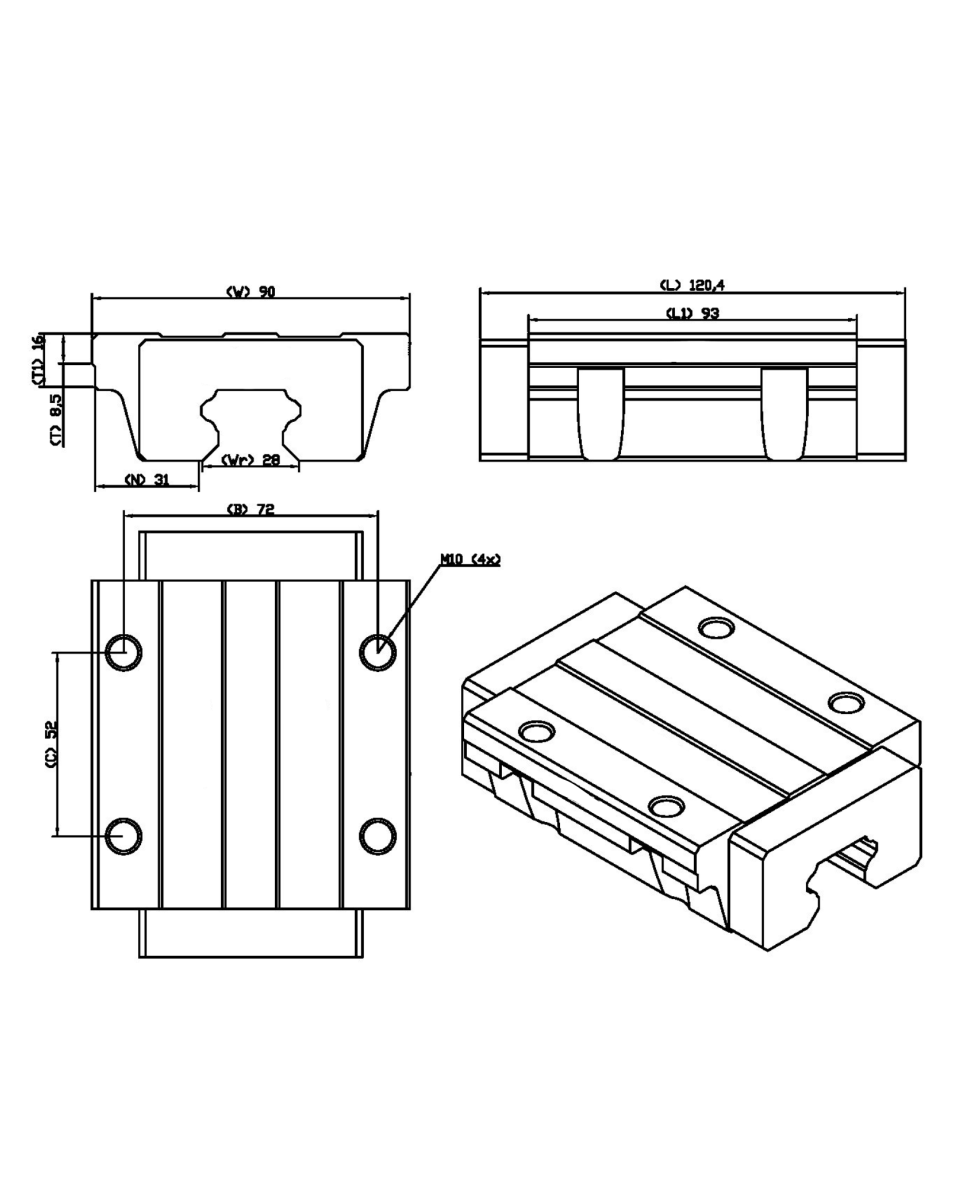 (W) 90

(T1) 16

(T) 8,5

(Wr) 28

(N) 31

(L) 120,4

(L1) 93

(B) 72

M10 (4x)

(C) 52