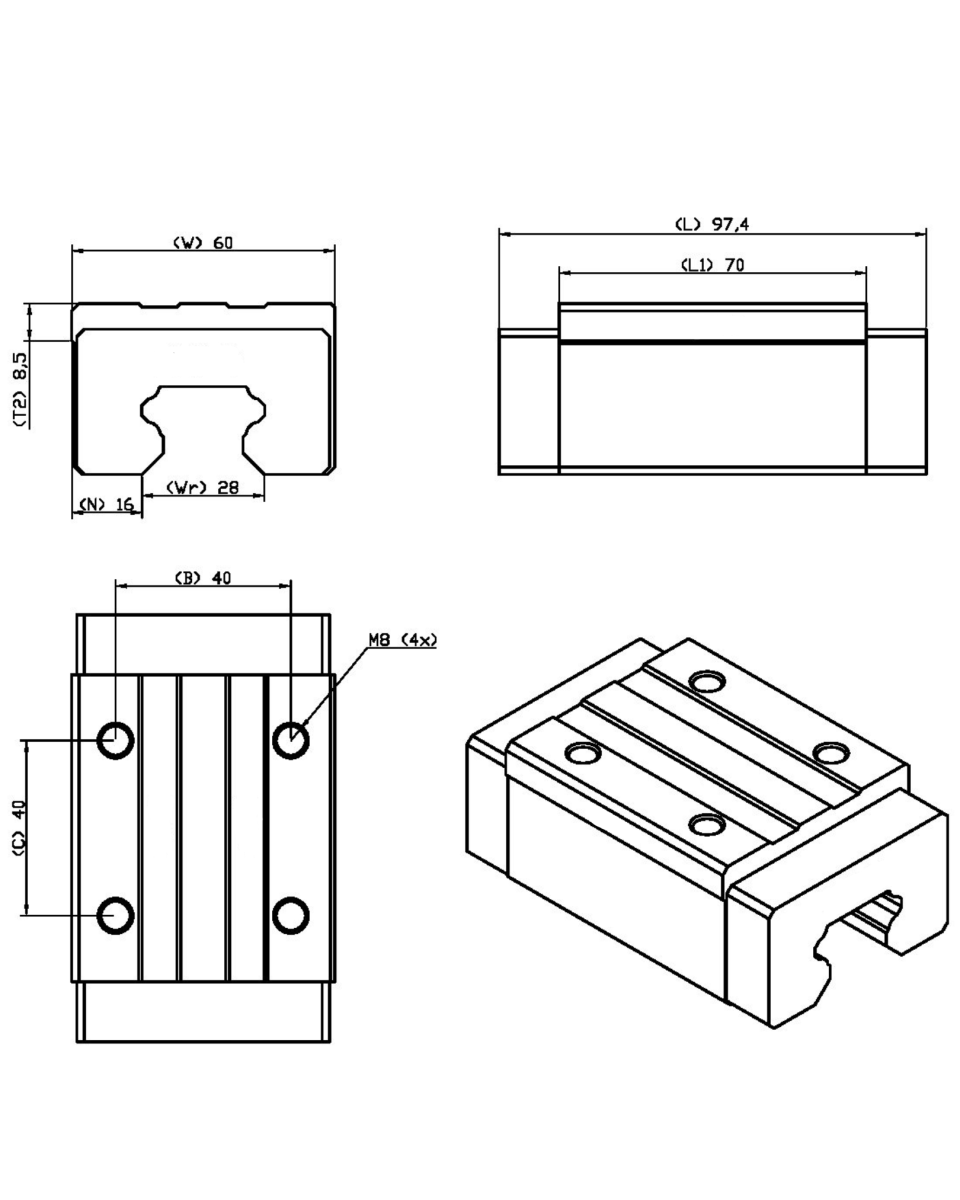 (W) 60

(T2) 8,5

(N) 16

(Wr) 28

(L) 97,4

(L1) 70

(B) 40

M8 (4x)

(C) 40